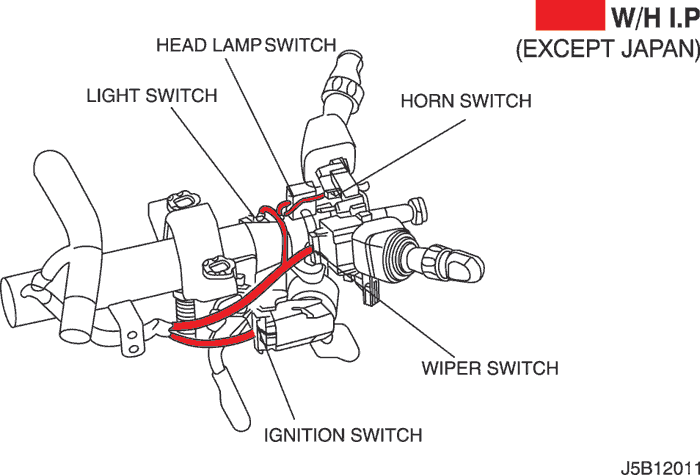 W/H I.P
(EXCEPT JAPAN)

HEAD LAMP SWITCH

LIGHT SWITCH

HORN SWITCH

WIPER SWITCH

IGNITION SWITCH

J5B12011