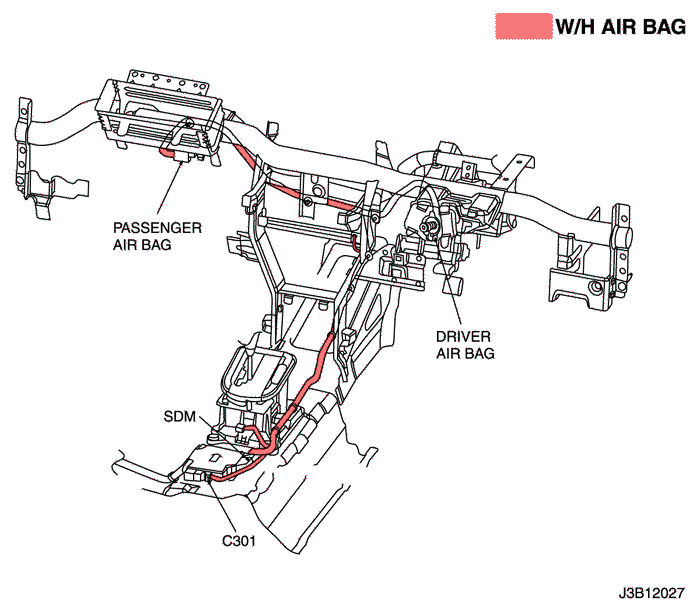 W/H AIR BAG

PASSENGER AIR BAG

DRIVER AIR BAG

SDM

C301

J3B12027